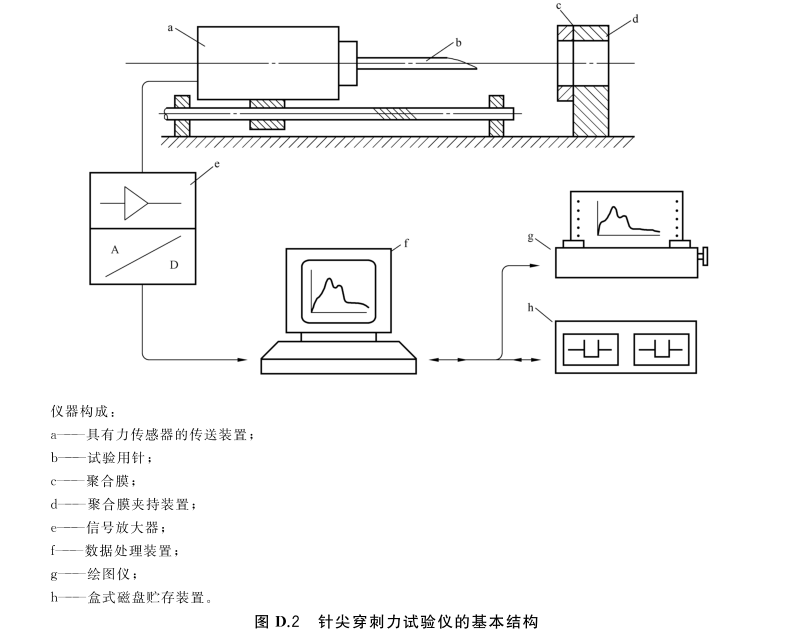 a

b

c

d

e

A

D

f

g

h

仪器构成：

a——具有力传感器的传送装置；

b——试验用针；

c——聚合膜；

d——聚合膜夹持装置；

e——信号放大器；

f——数据处理装置；

g——绘图仪；

h——盒式磁盘贮存装置。

图 D.2　针尖穿刺力试验仪的基本结构